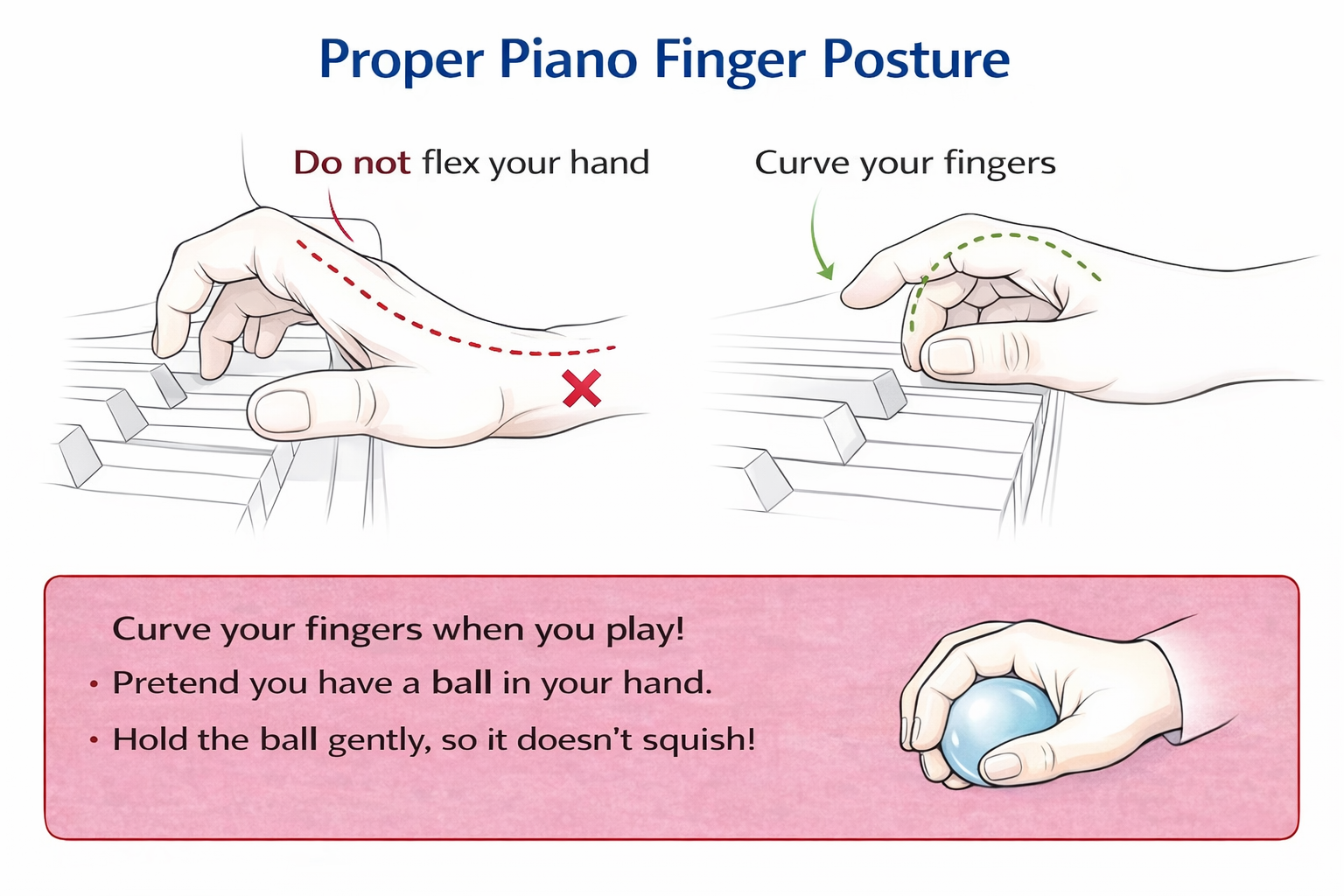 Proper Piano Finger Posture

Do not flex your hand

Curve your fingers

Curve your fingers when you play!

• Pretend you have a ball in your hand.

• Hold the ball gently, so it doesn't squish!